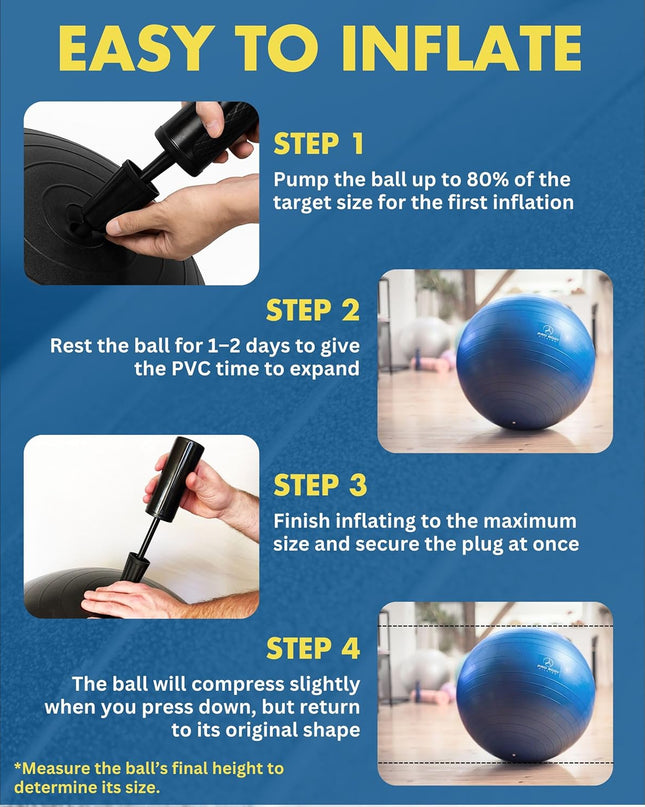 EASY TO INFLATE

STEP 1
Pump the ball up to 80% of the target size for the first inflation

STEP 2
Rest the ball for 1–2 days to give the PVC time to expand

STEP 3
Finish inflating to the maximum size and secure the plug at once

STEP 4
The ball will compress slightly when you press down, but return to its original shape

*Measure the ball's final height to determine its size.