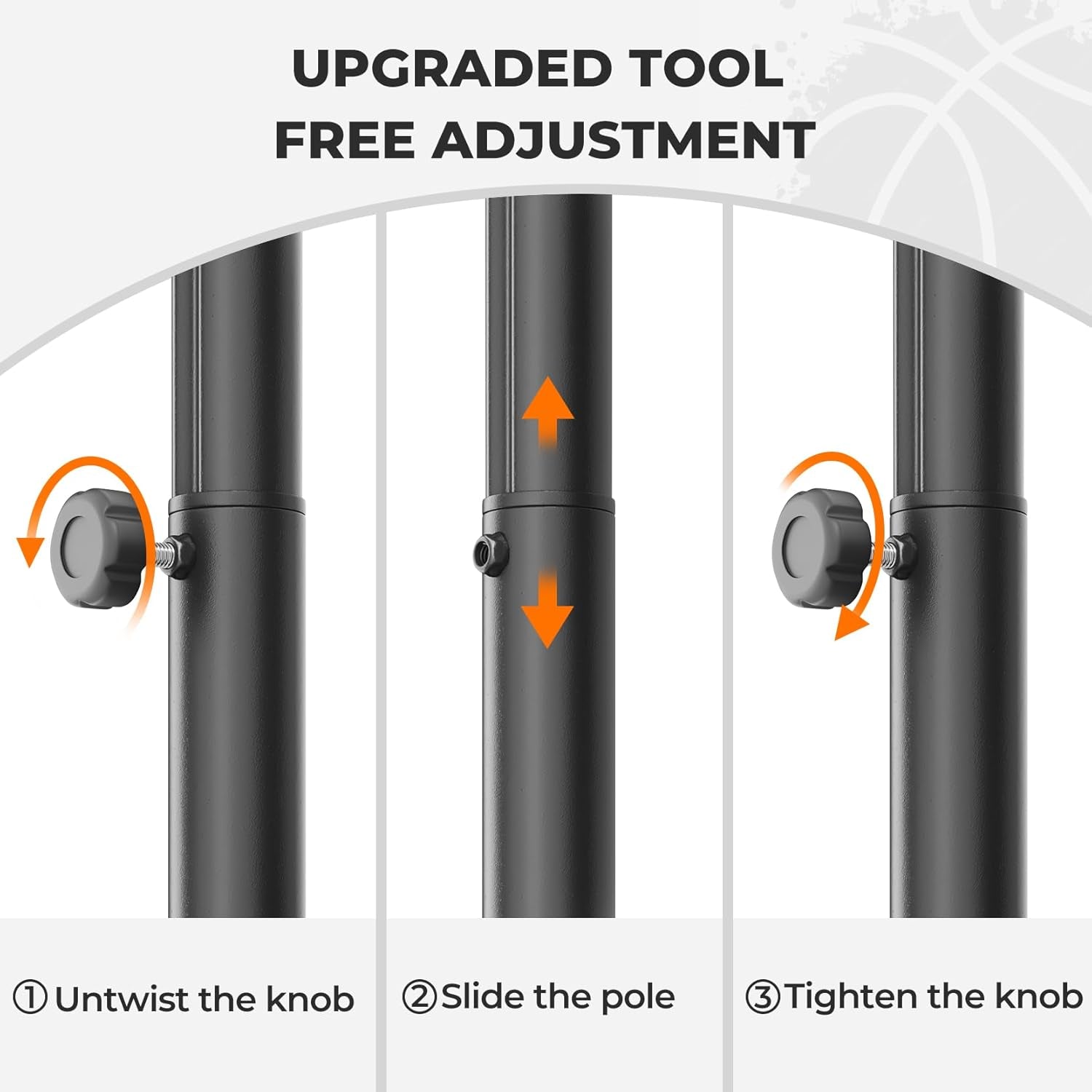 UPGRADED TOOL
FREE ADJUSTMENT

①Untwist the knob

②Slide the pole

③Tighten the knob